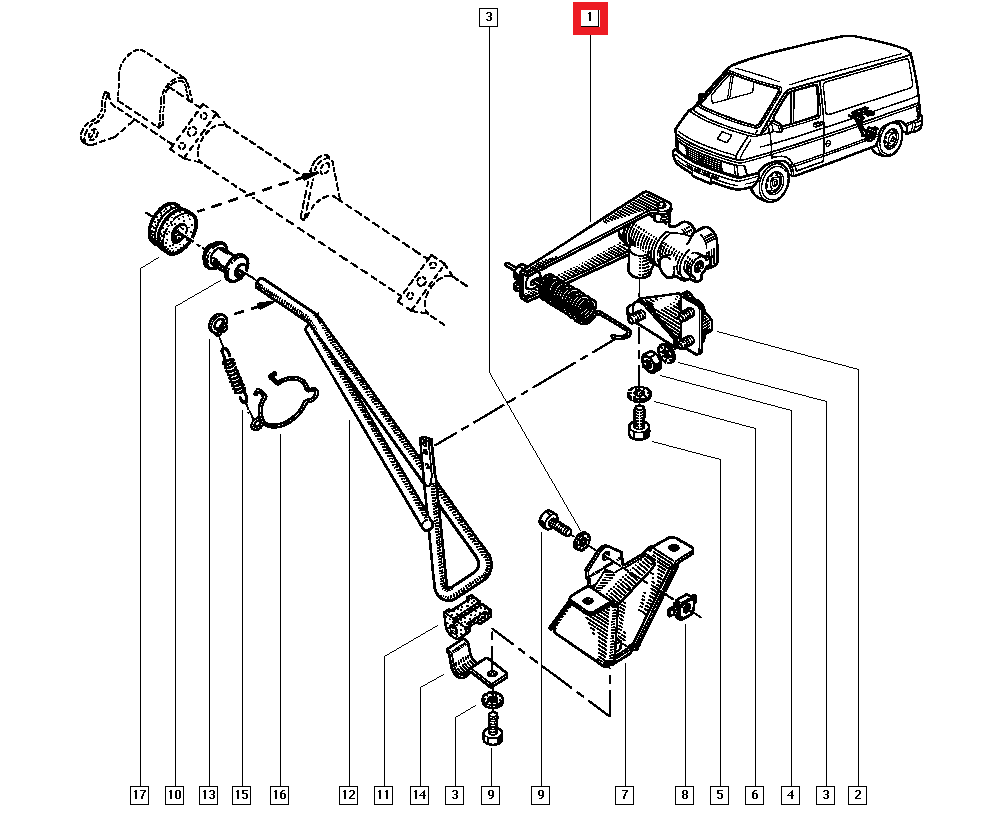 3
1
17
10
13
15
16
12
11
14
3
9
9
7
8
5
6
4
3
2